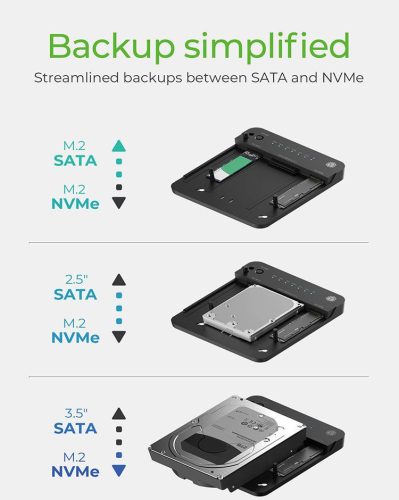 Backup simplified

Streamlined backups between SATA and NVMe

M.2
SATA

M.2
NVMe

2.5"
SATA

M.2
NVMe

3.5"
SATA

M.2
NVMe